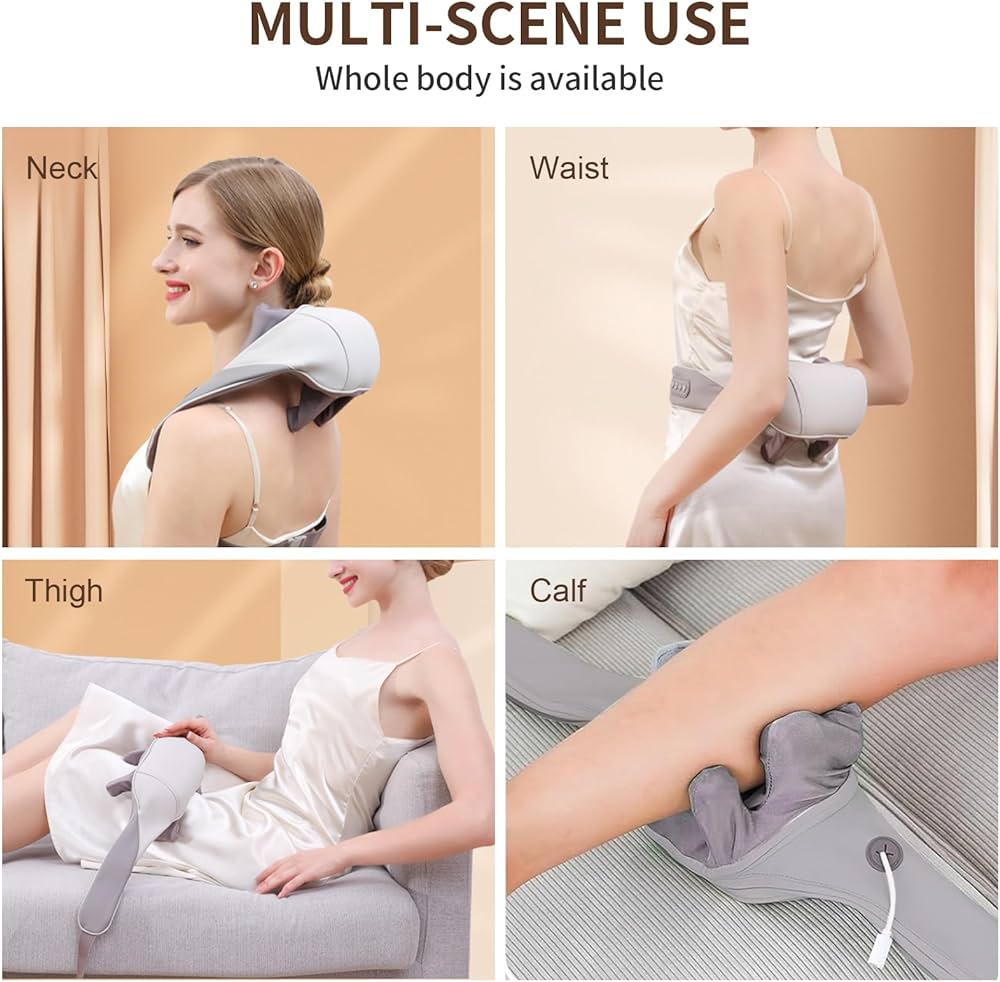 MULTI-SCENE USE

Whole body is available

Neck

Waist

Thigh

Calf