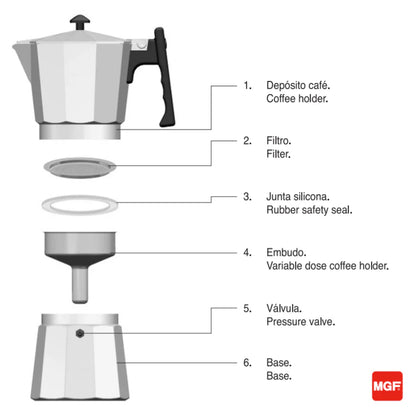 1. Depósito café.
Coffee holder.

2. Filtro.
Filter.

3. Junta silicona.
Rubber safety seal.

4. Embudo.
Variable dose coffee holder.

5. Válvula.
Pressure valve.

6. Base.
Base.

MGF