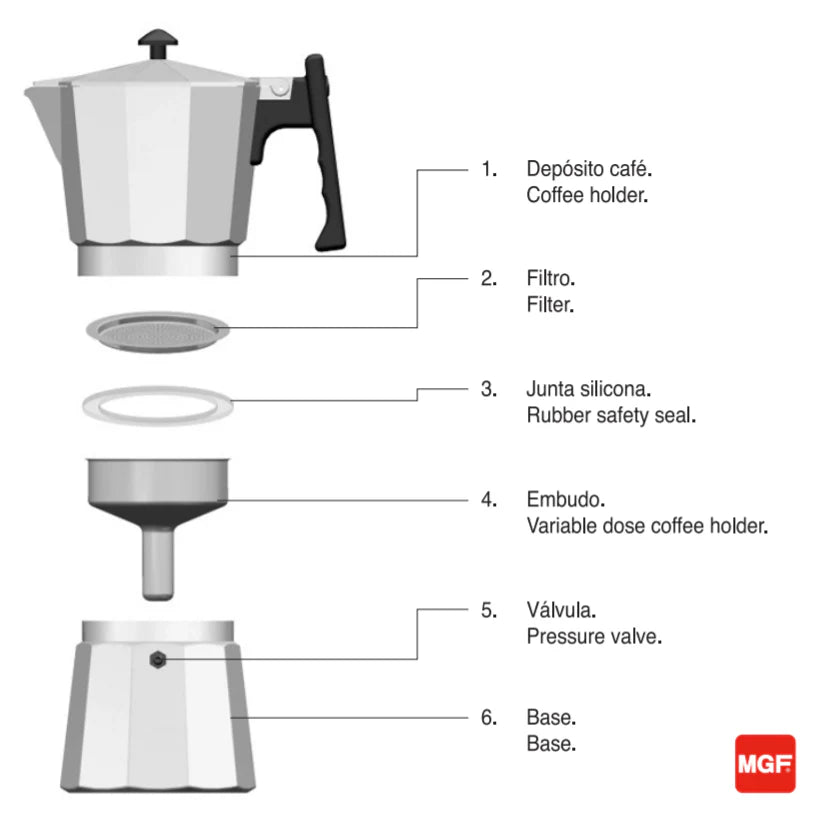 1. Depósito café.
Coffee holder.

2. Filtro.
Filter.

3. Junta silicona.
Rubber safety seal.

4. Embudo.
Variable dose coffee holder.

5. Válvula.
Pressure valve.

6. Base.
Base.

MGF